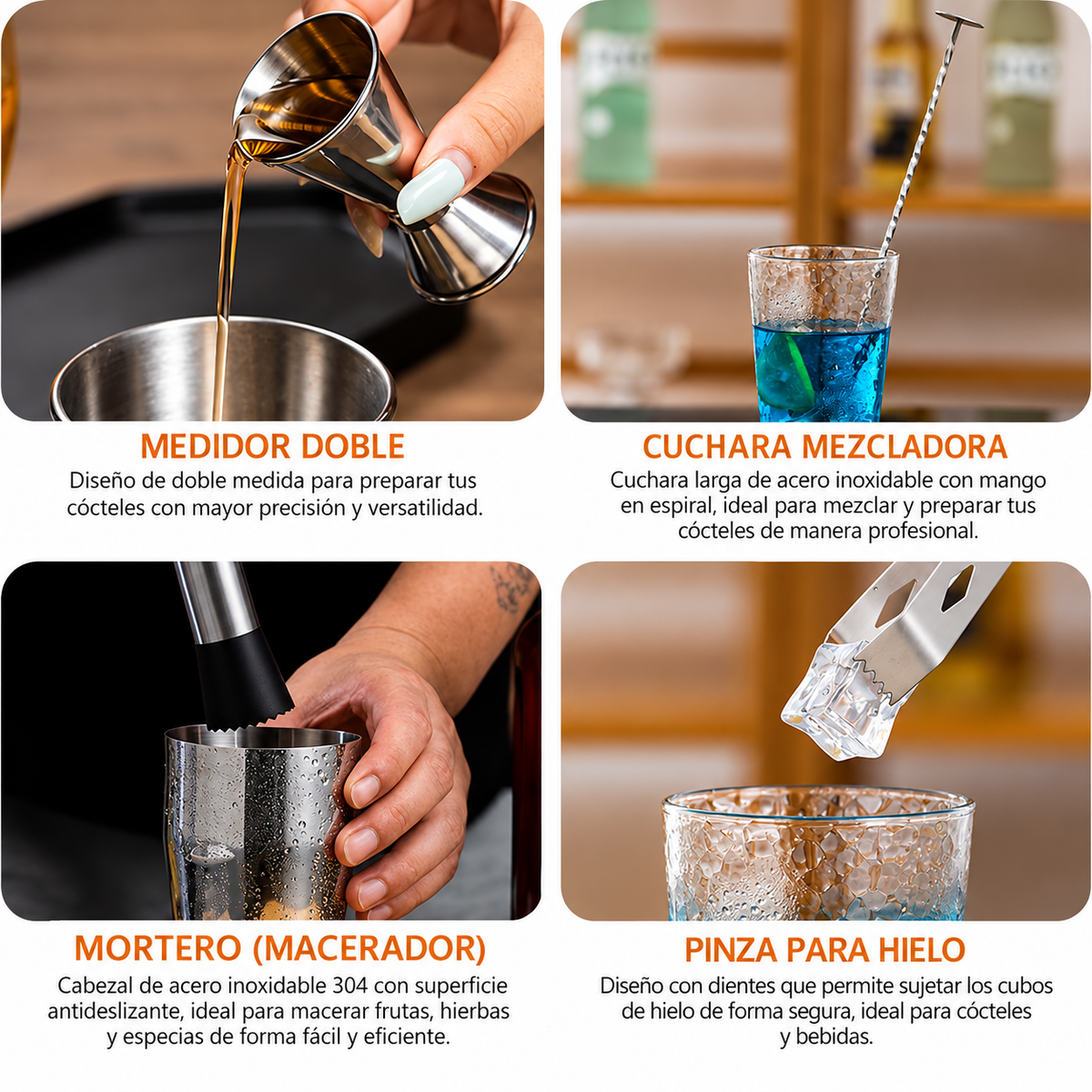 MEDIDOR DOBLE

Diseño de doble medida para preparar tus cócteles con mayor precisión y versatilidad.

CUCHARA MEZCLADORA

Cuchara larga de acero inoxidable con mango en espiral, ideal para mezclar y preparar tus cócteles de manera profesional.

MORTERO (MACERADOR)

Cabezal de acero inoxidable 304 con superficie antideslizante, ideal para macerar frutas, hierbas y especias de forma fácil y eficiente.

PINZA PARA HIELO

Diseño con dientes que permite sujetar los cubos de hielo de forma segura, ideal para cócteles y bebidas.